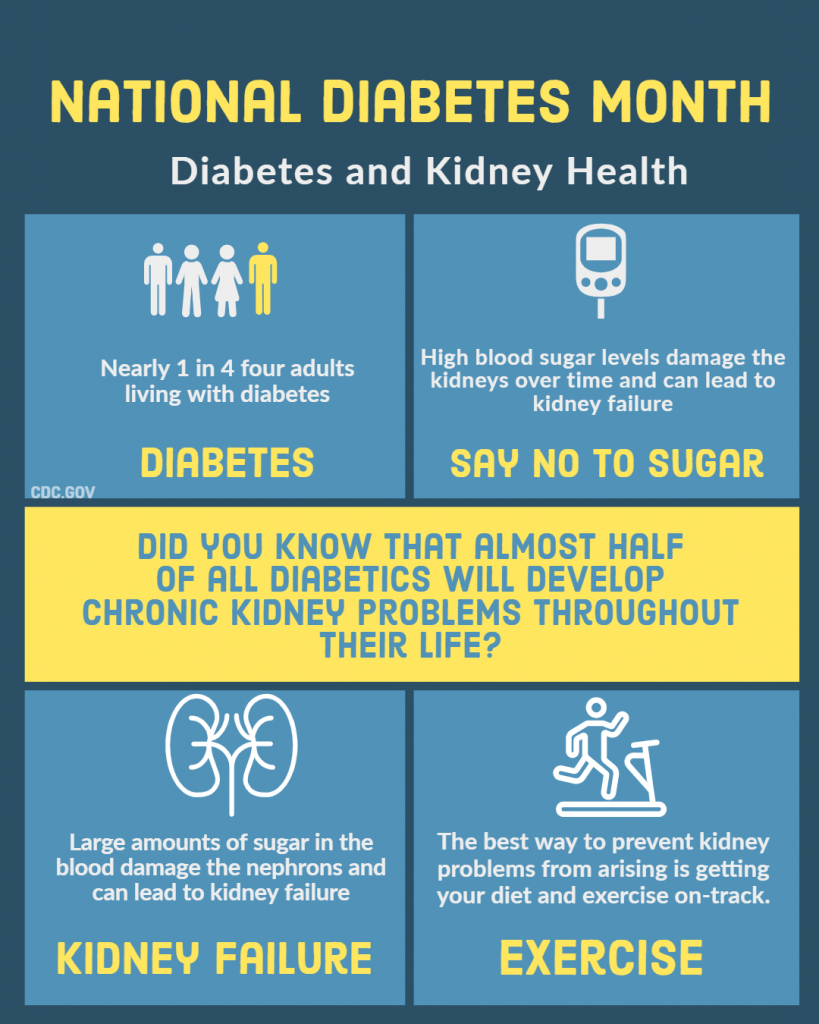 NATIONAL DIABETES MONTH

Diabetes and Kidney Health

Nearly 1 in 4 four adults living with diabetes

DIABETES

CDC.GOV

High blood sugar levels damage the kidneys over time and can lead to kidney failure

SAY NO TO SUGAR

DID YOU KNOW THAT ALMOST HALF OF ALL DIABETICS WILL DEVELOP CHRONIC KIDNEY PROBLEMS THROUGHOUT THEIR LIFE?

Large amounts of sugar in the blood damage the nephrons and can lead to kidney failure

KIDNEY FAILURE

The best way to prevent kidney problems from arising is getting your diet and exercise on-track.

EXERCISE